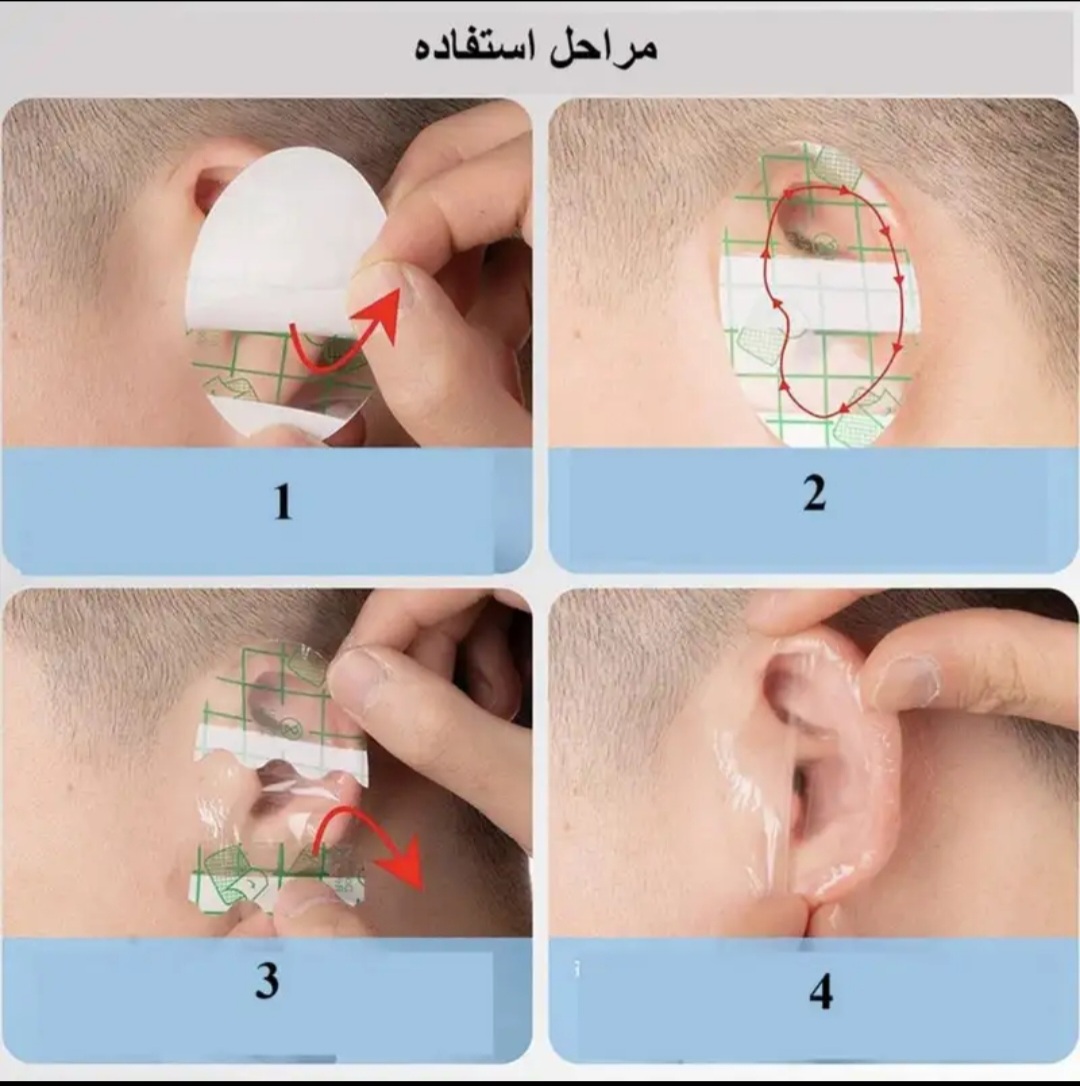 مراحل استفاده

1

2

3

4